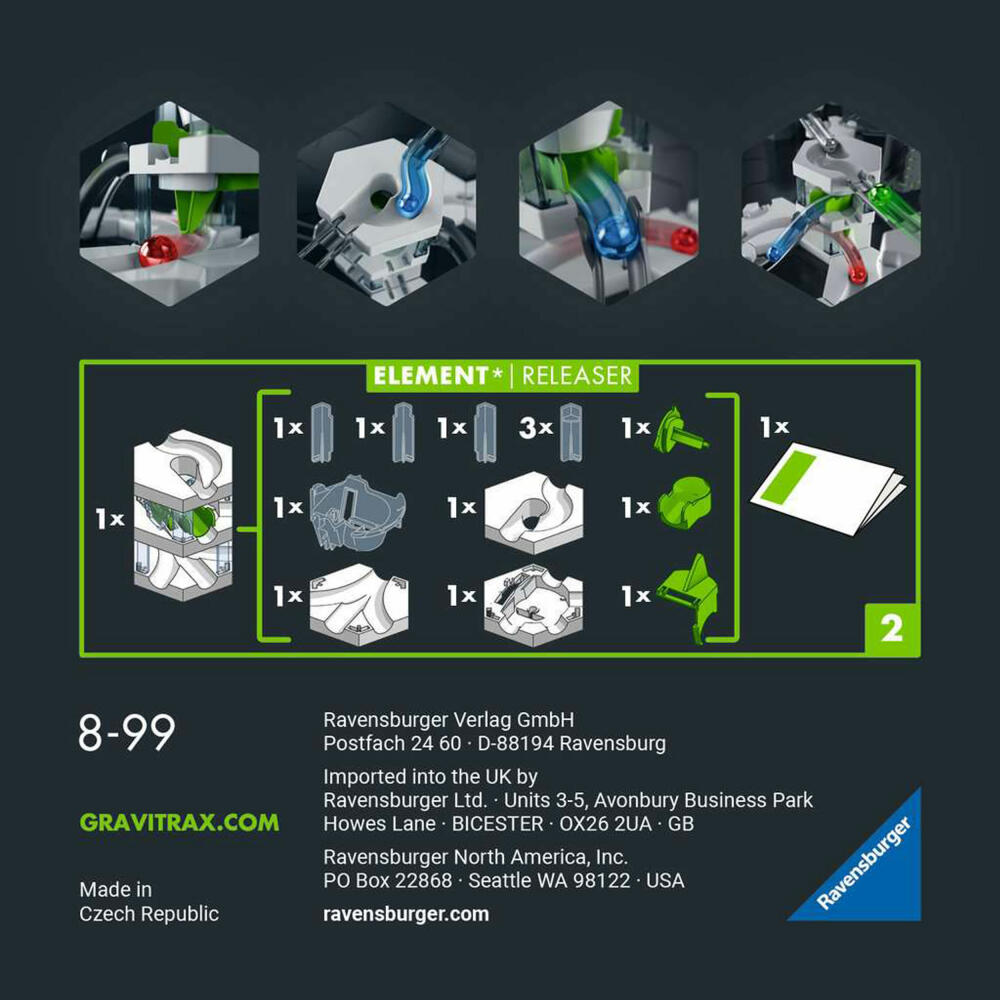 ELEMENT* | RELEASER

1x

1x 1x 1x 3x 1x

1x 1x 1x

1x 1x 1x

1x

2

8-99

GRAVITRAX.COM

Made in Czech Republic

Ravensburger Verlag GmbH
Postfach 24 60 · D-88194 Ravensburg

Imported into the UK by
Ravensburger Ltd. · Units 3-5, Avonbury Business Park
Howes Lane · BICESTER · OX26 2UA · GB

Ravensburger North America, Inc.
PO Box 22868 · Seattle WA 98122 · USA

ravensburger.com

Ravensburger